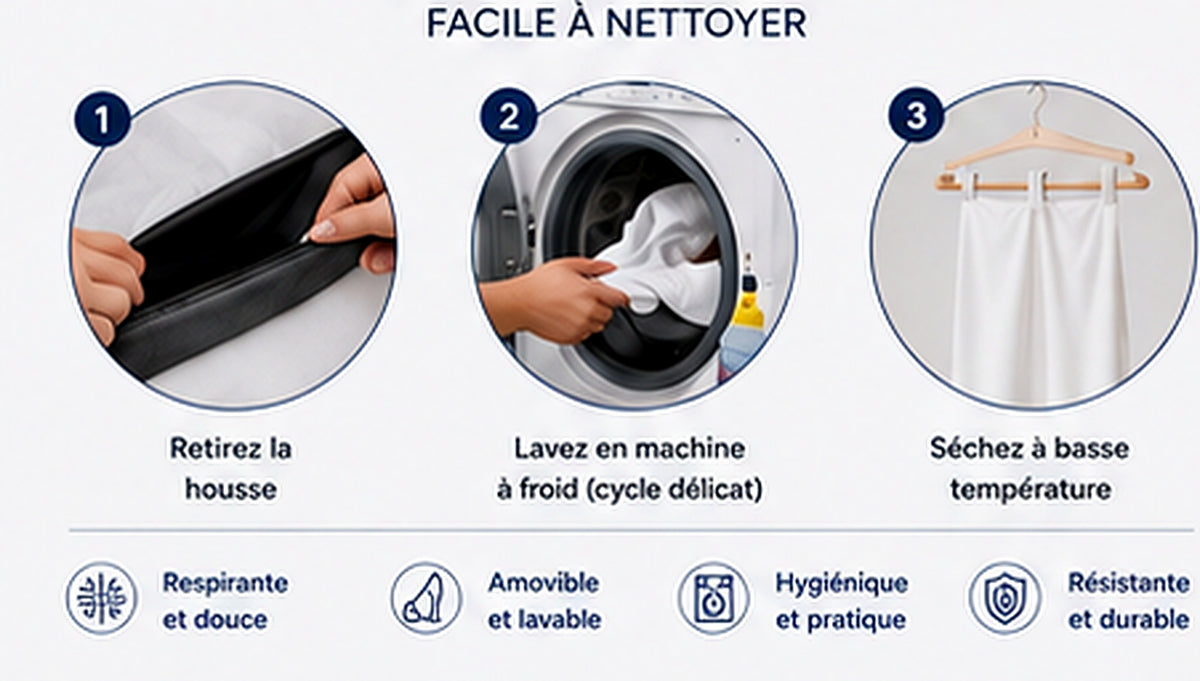 FACILE À NETTOYER

1

Retirez la housse

2

Lavez en machine à froid (cycle délicat)

3

Séchez à basse température

Respirante et douce

Amovible et lavable

Hygiénique et pratique

Résistante et durable